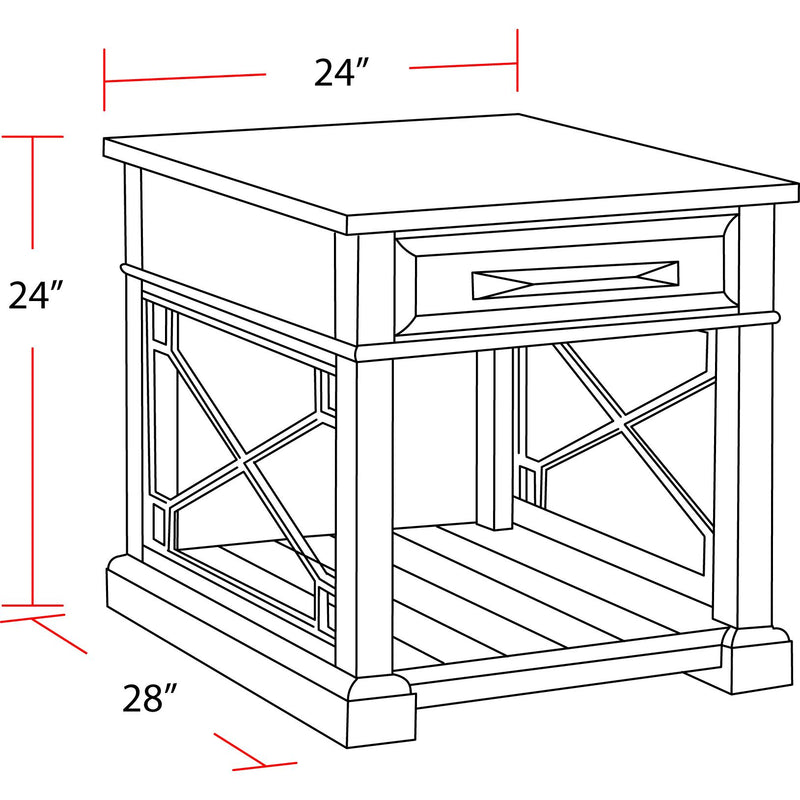 24″

24″

28″